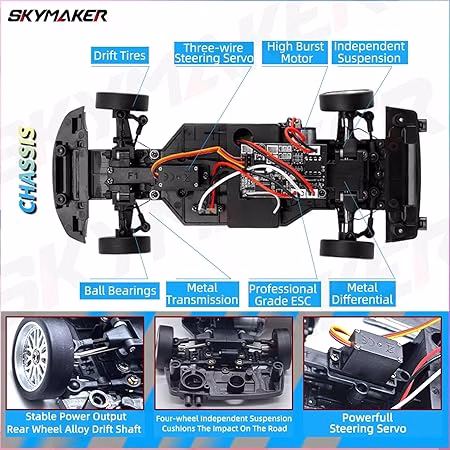 SKYMAKER

Drift Tires

Three-wire Steering Servo

High Burst Motor

Independent Suspension

CHASSIS

F1

Ball Bearings

Metal Transmission

Professional Grade ESC

Metal Differential

Stable Power Output Rear Wheel Alloy Drift Shaft

Four-wheel Independent Suspension Cushions The Impact On The Road

Powerfull Steering Servo